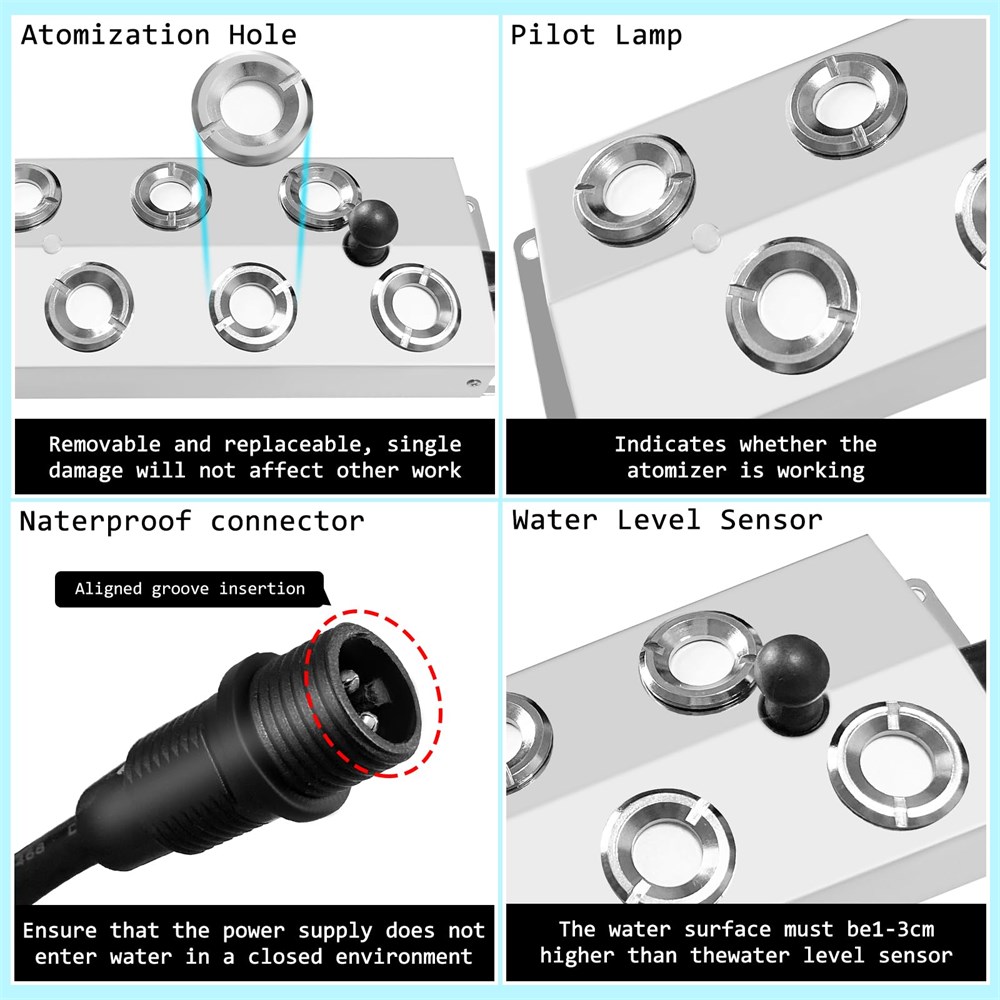 Atomization Hole

Removable and replaceable, single damage will not affect other work

Pilot Lamp

Indicates whether the atomizer is working

Naterproof connector

Aligned groove insertion

Ensure that the power supply does not enter water in a closed environment

Water Level Sensor

The water surface must be1-3cm higher than thewater level sensor