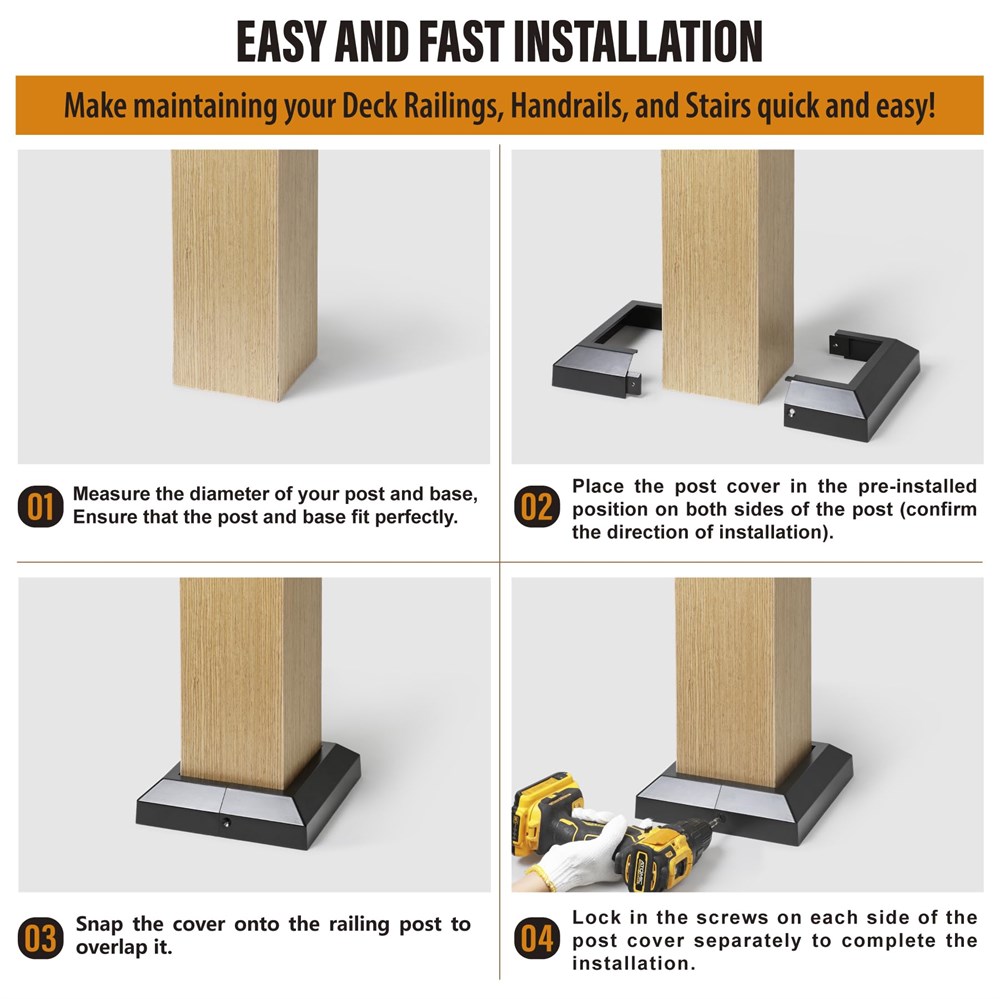 EASY AND FAST INSTALLATION

Make maintaining your Deck Railings, Handrails, and Stairs quick and easy!

01 Measure the diameter of your post and base, Ensure that the post and base fit perfectly.

02 Place the post cover in the pre-installed position on both sides of the post (confirm the direction of installation).

03 Snap the cover onto the railing post to overlap it.

04 Lock in the screws on each side of the post cover separately to complete the installation.