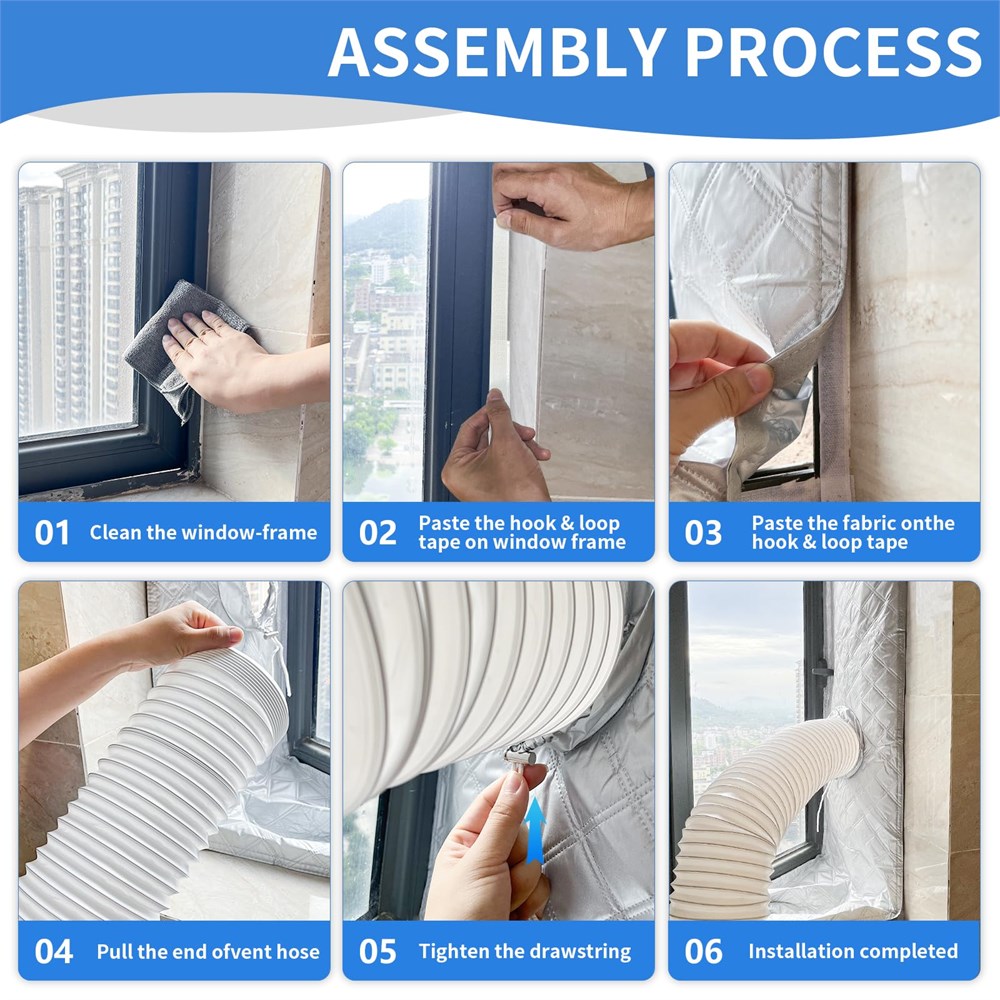 ASSEMBLY PROCESS

01 Clean the window-frame

02 Paste the hook & loop tape on window frame

03 Paste the fabric onthe hook & loop tape

04 Pull the end ofvent hose

05 Tighten the drawstring

06 Installation completed