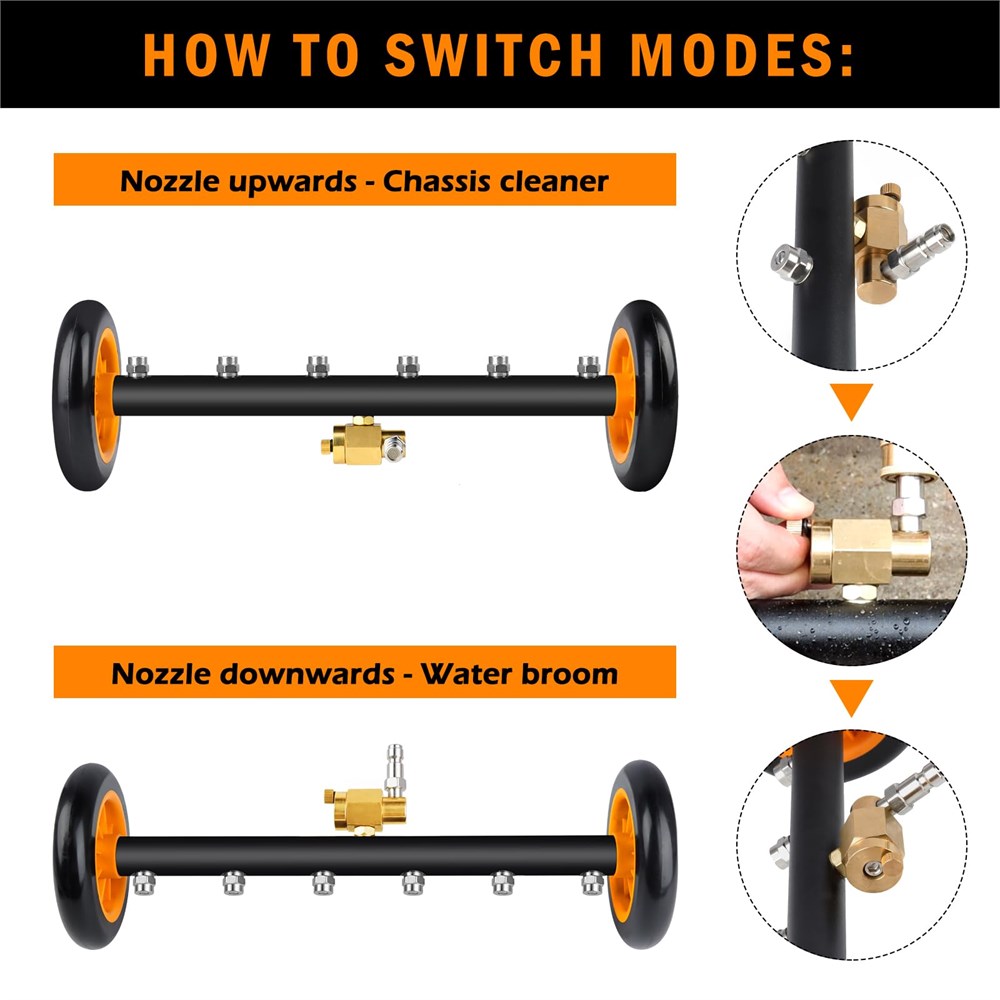 HOW TO SWITCH MODES:

Nozzle upwards - Chassis cleaner

Nozzle downwards - Water broom