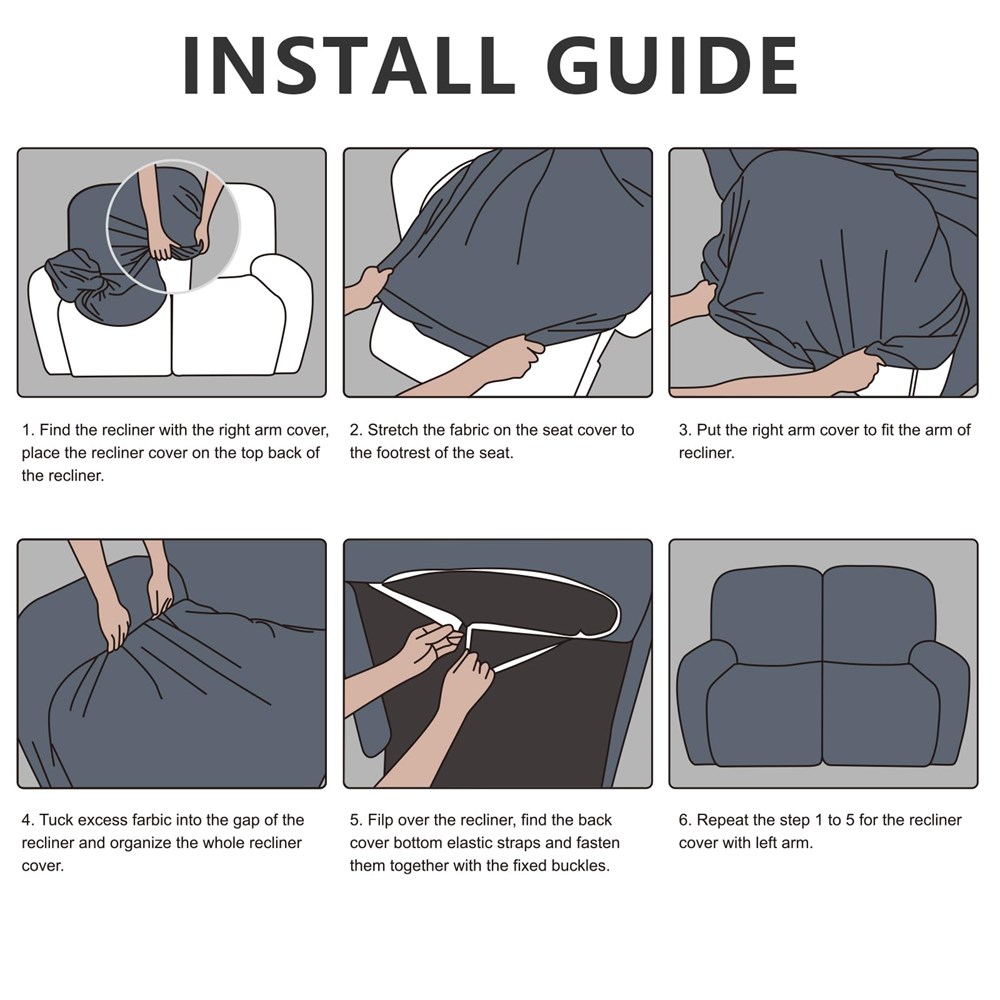 INSTALL GUIDE

1. Find the recliner with the right arm cover, place the recliner cover on the top back of the recliner.

2. Stretch the fabric on the seat cover to the footrest of the seat.

3. Put the right arm cover to fit the arm of recliner.

4. Tuck excess farbic into the gap of the recliner and organize the whole recliner cover.

5. Filp over the recliner, find the back cover bottom elastic straps and fasten them together with the fixed buckles.

6. Repeat the step 1 to 5 for the recliner cover with left arm.